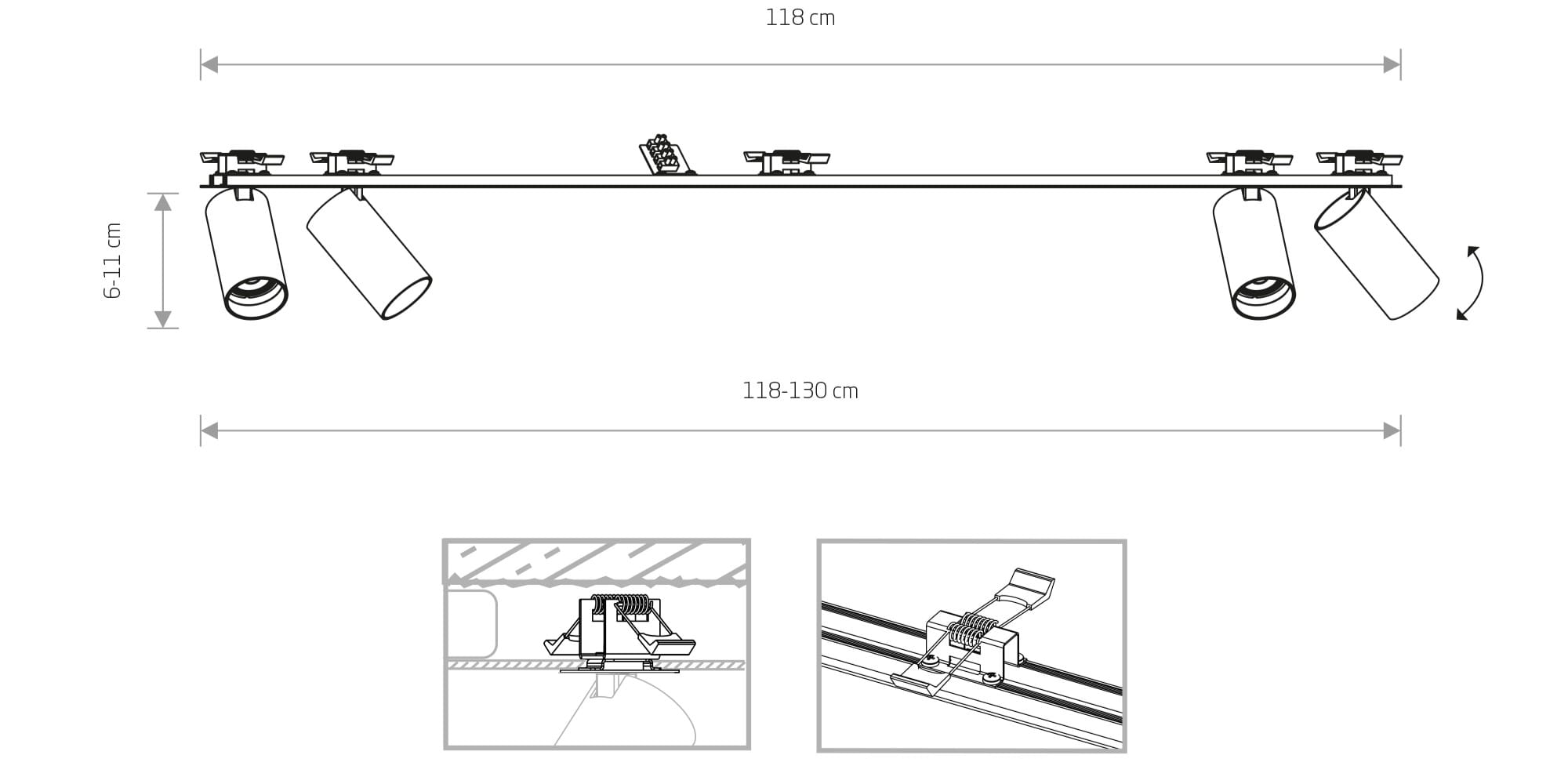 118 cm

6-11 cm

118-130 cm